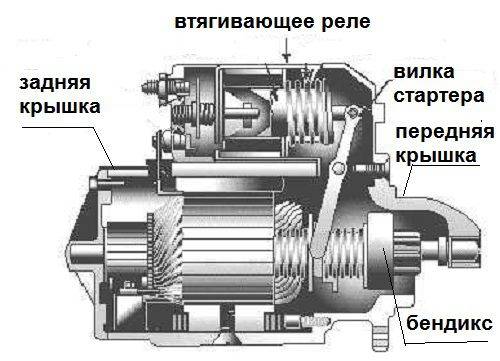 втягивающее реле

задняя крышка

вилка стартера

передняя крышка

бендикс