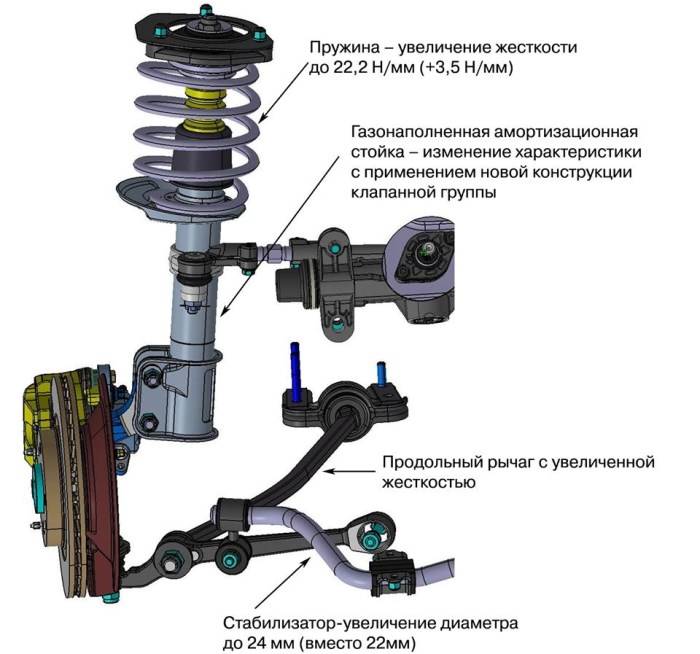 Пружина – увеличение жесткости до 22,2 Н/мм (+3,5 Н/мм)

Газонаполненная амортизационная стойка – изменение характеристики с применением новой конструкции клапанной группы

Продольный рычаг с увеличенной жесткостью

Стабилизатор-увеличение диаметра до 24 мм (вместо 22мм)