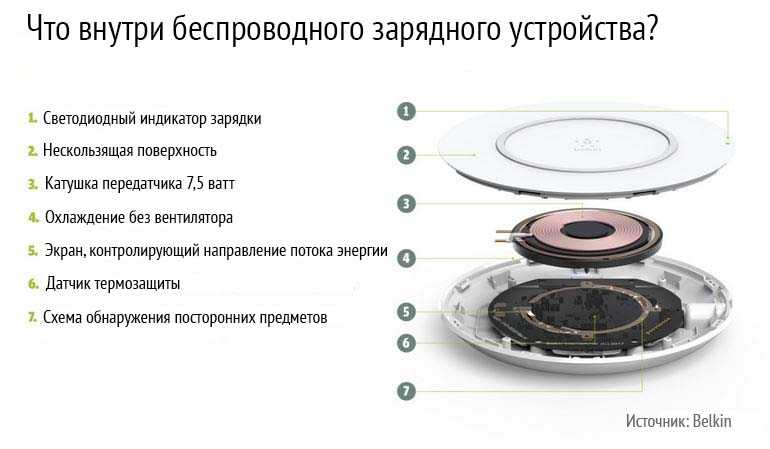 Что внутри беспроводного зарядного устройства?

1. Светодиодный индикатор зарядки
2. Нескользящая поверхность
3. Катушка передатчика 7,5 ватт
4. Охлаждение без вентилятора
5. Экран, контролирующий направление потока энергии
6. Датчик термозащиты
7. Схема обнаружения посторонних предметов

1
2
3
4
5
6
7

Источник: Belkin