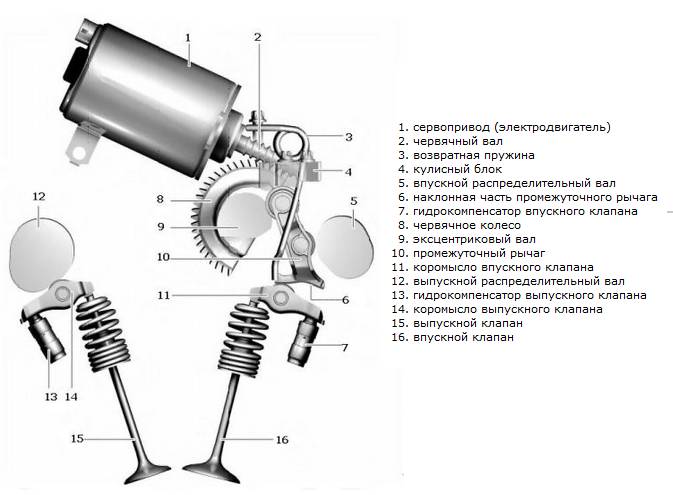 1
2
3
4
12
8
5
9
10
11
6
7
13
14
15
16

1. сервопривод (электродвигатель)
2. червячный вал
3. возвратная пружина
4. кулисный блок
5. впускной распределительный вал
6. наклонная часть промежуточного рычага
7. гидрокомпенсатор впускного клапана
8. червячное колесо
9. эксцентриковый вал
10. промежуточный рычаг
11. коромысло впускного клапана
12. выпускной распределительный вал
13. гидрокомпенсатор выпускного клапана
14. коромысло выпускного клапана
15. выпускной клапан
16. впускной клапан