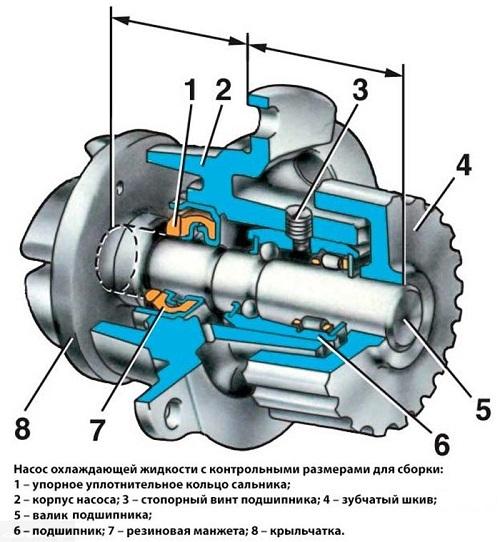 1 2 3 4 5 6 7 8

Насос охлаждающей жидкости с контрольными размерами для сборки:
1 – упорное уплотнительное кольцо сальника;
2 – корпус насоса; 3 – стопорный винт подшипника; 4 – зубчатый шкив;
5 – валик подшипника;
6 – подшипник; 7 – резиновая манжета; 8 – крыльчатка.