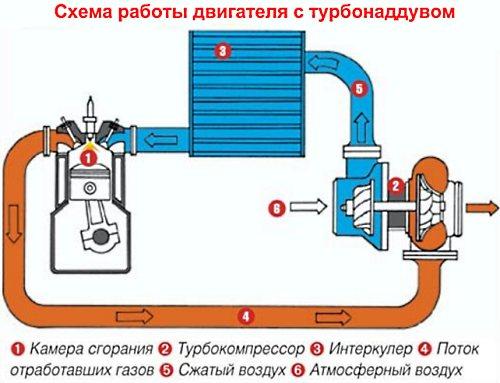 Схема работы двигателя с турбонаддувом

3

5

1

2

6

4

1 Камера сгорания 2 Турбокомпрессор 3 Интеркулер 4 Поток отработавших газов 5 Сжатый воздух 6 Атмосферный воздух