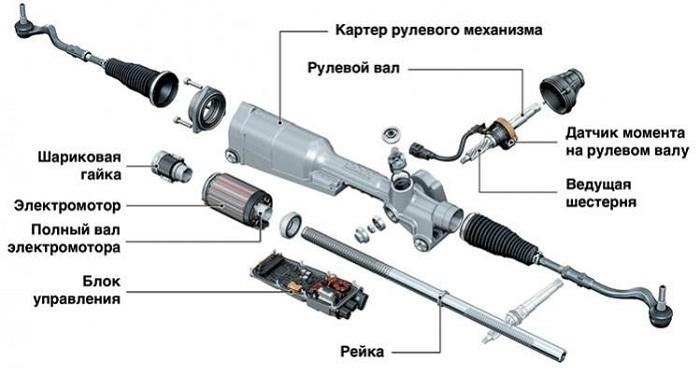 Картер рулевого механизма

Рулевой вал

Датчик момента на рулевом валу

Ведущая шестерня

Шариковая гайка

Электромотор

Полный вал электромотора

Блок управления

Рейка