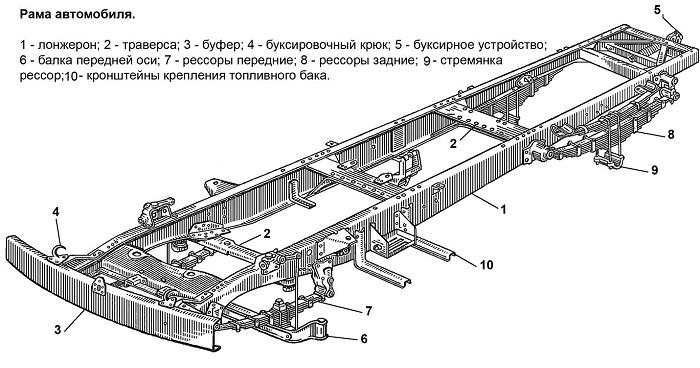 Рама автомобиля.

1 - лонжерон; 2 - траверса; 3 - буфер; 4 - буксировочный крюк; 5 - буксирное устройство; 6 - балка передней оси; 7 - рессоры передние; 8 - рессоры задние; 9 - стремянка рессор;10- кронштейны крепления топливного бака.

5
2
8
9
1
4
2
10
7
3
6