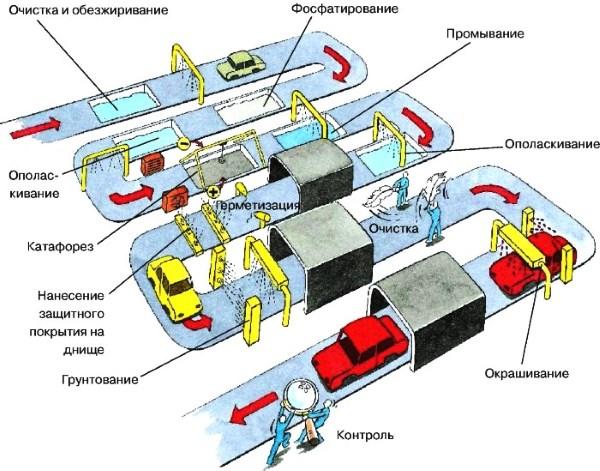 Очистка и обезжиривание

Фосфатирование

Промывание

Ополаскивание

Ополаскивание

Герметизация

Очистка

Катафорез

Нанесение защитного покрытия на днище

Грунтование

Окрашивание

Контроль