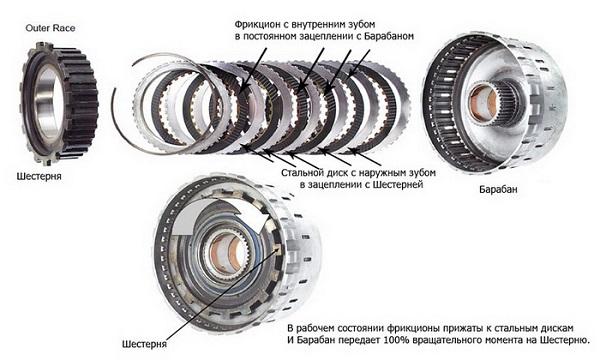 Outer Race

Фрикцион с внутренним зубом в постоянном зацеплении с Барабаном

Шестерня

Стальной диск с наружным зубом в зацеплении с Шестерней

Барабан

Шестерня

В рабочем состоянии фрикционы прижаты к стальным дискам И Барабан передает 100% вращательного момента на Шестерню.