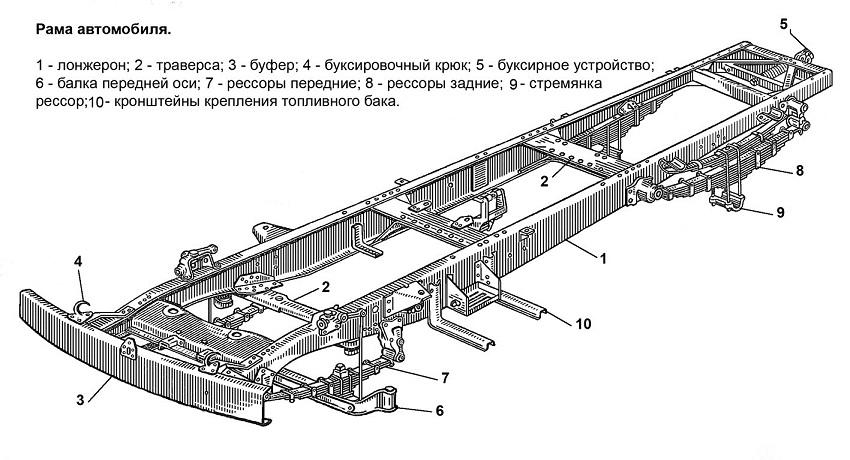 Рама автомобиля.

1 - лонжерон; 2 - траверса; 3 - буфер; 4 - буксировочный крюк; 5 - буксирное устройство; 6 - балка передней оси; 7 - рессоры передние; 8 - рессоры задние; 9 - стремянка рессор;10- кронштейны крепления топливного бака.

5
2
8
9
1
4
2
10
7
3
6