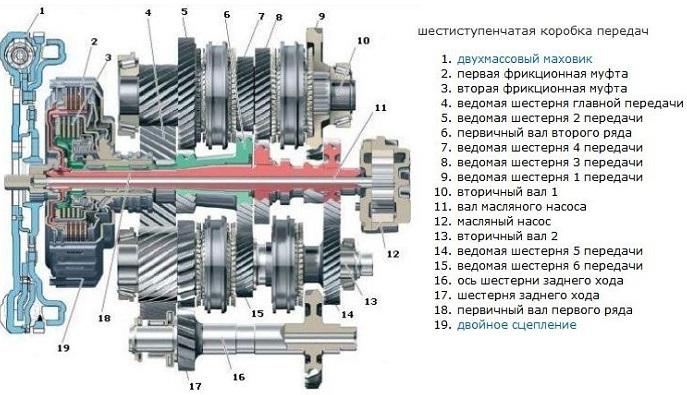 1
2
3
4
5
6
7
8
9
10
11
12
13
14
15
16
17
18
19

шестиступенчатая коробка передач

1. двухмассовый маховик
2. первая фрикционная муфта
3. вторая фрикционная муфта
4. ведомая шестерня главной передачи
5. ведомая шестерня 2 передачи
6. первичный вал второго ряда
7. ведомая шестерня 4 передачи
8. ведомая шестерня 3 передачи
9. ведомая шестерня 1 передачи
10. вторичный вал 1
11. вал масляного насоса
12. масляный насос
13. вторичный вал 2
14. ведомая шестерня 5 передачи
15. ведомая шестерня 6 передачи
16. ось шестерни заднего хода
17. шестерня заднего хода
18. первичный вал первого ряда
19. двойное сцепление