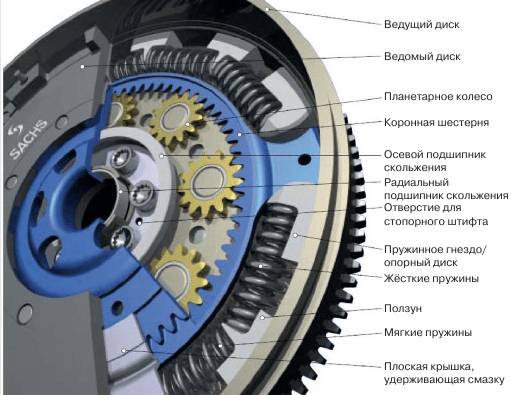 SACHS

Ведущий диск

Ведомый диск

Планетарное колесо

Коронная шестерня

Осевой подшипник скольжения

Радиальный подшипник скольжения

Отверстие для стопорного штифта

Пружинное гнездо/ опорный диск

Жёсткие пружины

Ползун

Мягкие пружины

Плоская крышка, удерживающая смазку