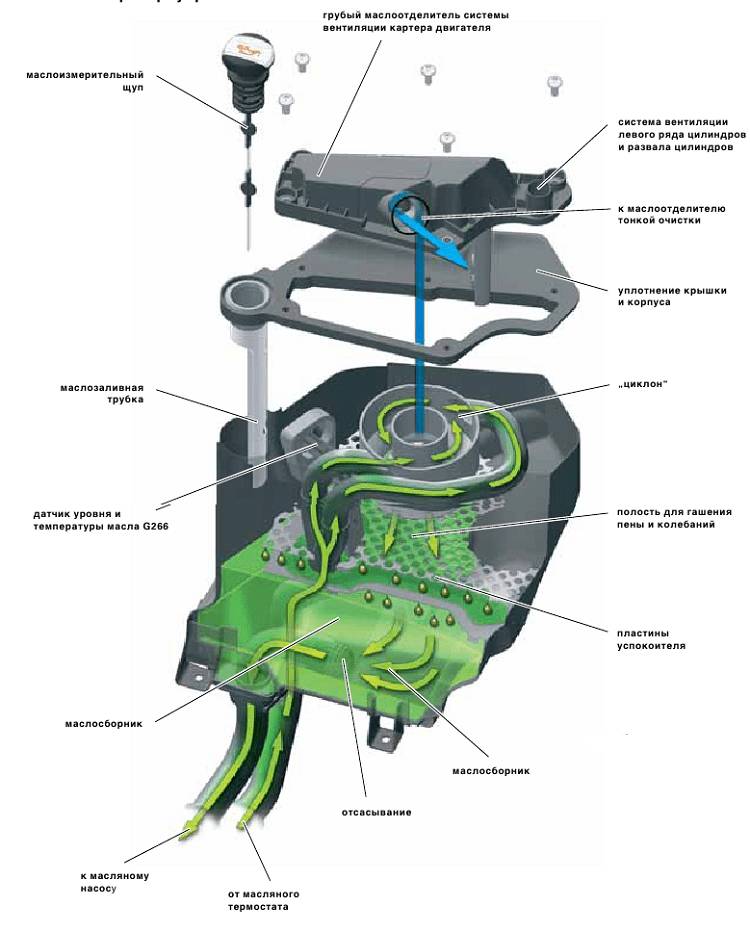 грубый маслоотделитель системы вентиляции картера двигателя

маслоизмерительный щуп

система вентиляции левого ряда цилиндров и развала цилиндров

к маслоотделителю тонкой очистки

уплотнение крышки и корпуса

маслозаливная трубка

„циклон"

датчик уровня и температуры масла G266

полость для гашения пены и колебаний

пластины успокоителя

маслосборник

маслосборник

отсасывание

к масляному насосу

от масляного термостата