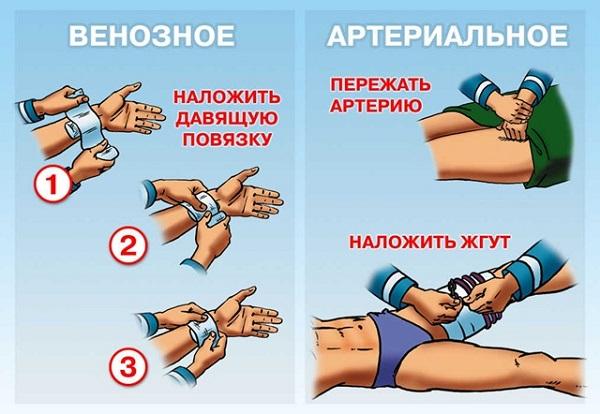 ВЕНОЗНОЕ

НАЛОЖИТЬ ДАВЯЩУЮ ПОВЯЗКУ

1

2

3

АРТЕРИАЛЬНОЕ

ПЕРЕЖАТЬ АРТЕРИЮ

НАЛОЖИТЬ ЖГУТ