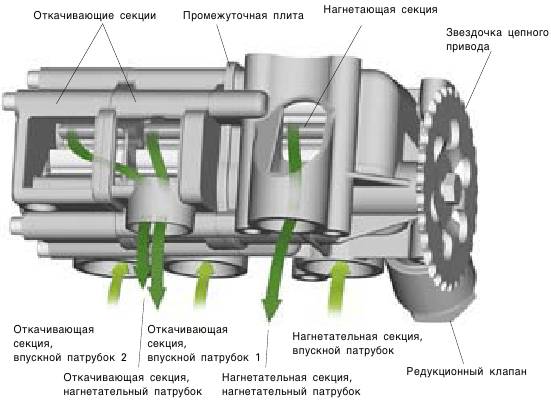 Откачивающие секции
Промежуточная плита
Нагнетающая секция
Звездочка цепного привода

Откачивающая секция, впускной патрубок 2
Откачивающая секция, впускной патрубок 1
Нагнетательная секция, впускной патрубок

Откачивающая секция, нагнетательный патрубок
Нагнетательная секция, нагнетательный патрубок
Редукционный клапан