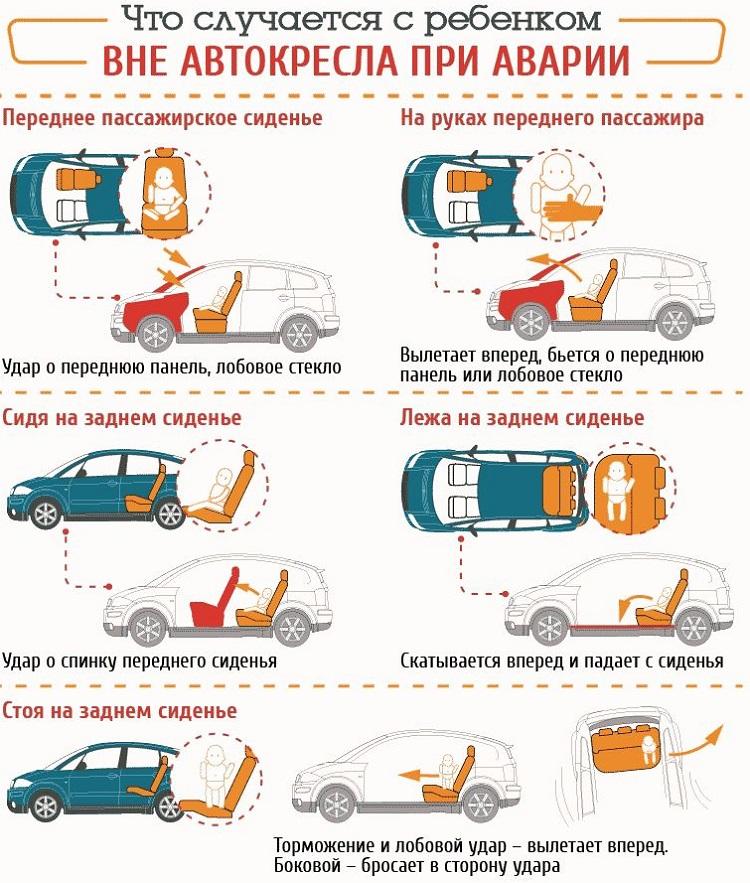 Что случается с ребенком
ВНЕ АВТОКРЕСЛА ПРИ АВАРИИ

Переднее пассажирское сиденье

Удар о переднюю панель, лобовое стекло

На руках переднего пассажира

Вылетает вперед, бьется о переднюю панель или лобовое стекло

Сидя на заднем сиденье

Удар о спинку переднего сиденья

Лежа на заднем сиденье

Скатывается вперед и падает с сиденья

Стоя на заднем сиденье

Торможение и лобовой удар – вылетает вперед.
Боковой – бросает в сторону удара