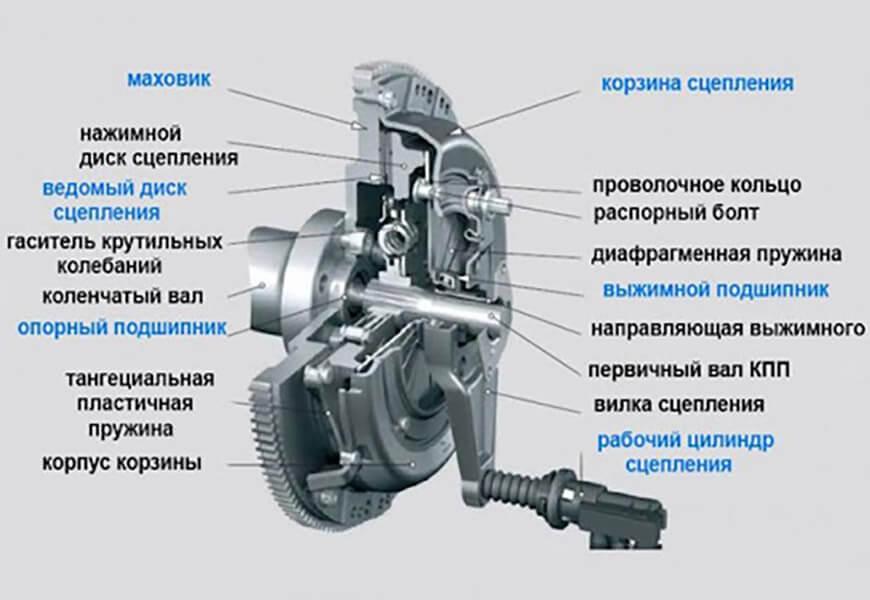 маховик
нажимной диск сцепления
ведомый диск сцепления
гаситель крутильных колебаний
коленчатый вал
опорный подшипник
тангециальная пластичная пружина
корпус корзины

корзина сцепления
проволочное кольцо
распорный болт
диафрагменная пружина
выжимной подшипник
направляющая выжимного
первичный вал КПП
вилка сцепления
рабочий цилиндр сцепления