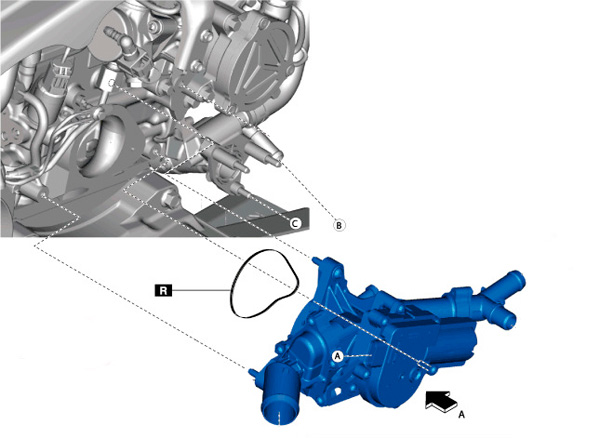 C
B
R
A
A