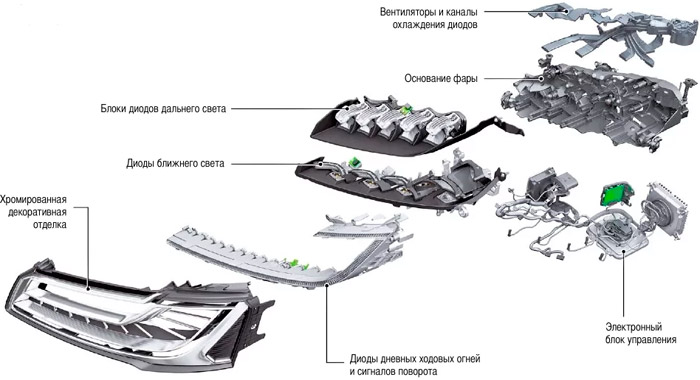 Вентиляторы и каналы охлаждения диодов

Основание фары

Блоки диодов дальнего света

Диоды ближнего света

Хромированная декоративная отделка

Электронный блок управления

Диоды дневных ходовых огней и сигналов поворота