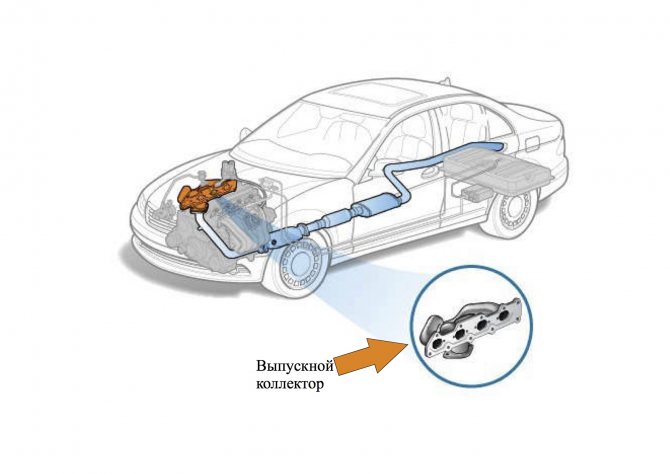 Выпускной коллектор