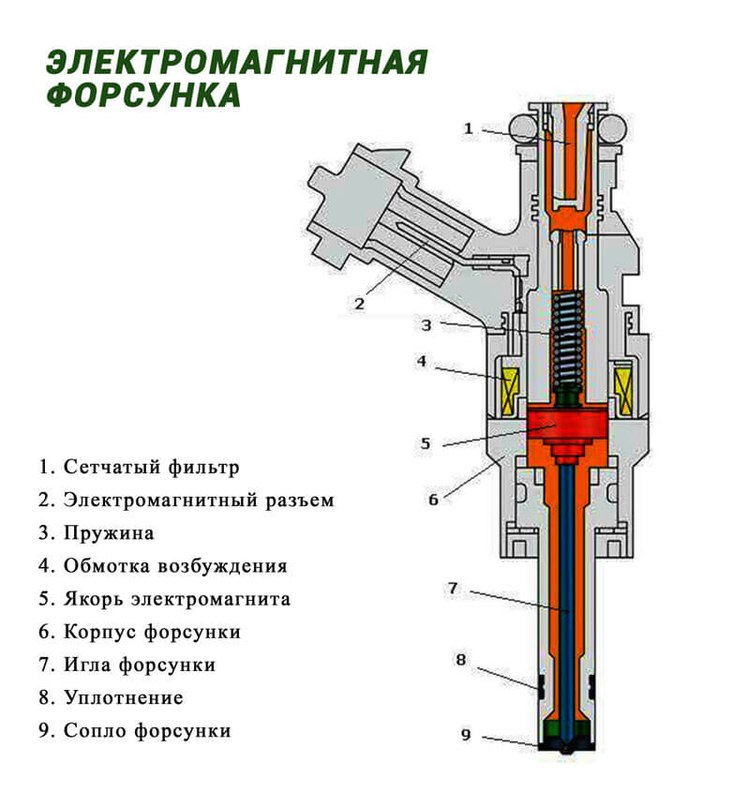 ЭЛЕКТРОМАГНИТНАЯ ФОРСУНКА

1
2
3
4
5
6
7
8
9

1. Сетчатый фильтр
2. Электромагнитный разъем
3. Пружина
4. Обмотка возбуждения
5. Якорь электромагнита
6. Корпус форсунки
7. Игла форсунки
8. Уплотнение
9. Сопло форсунки