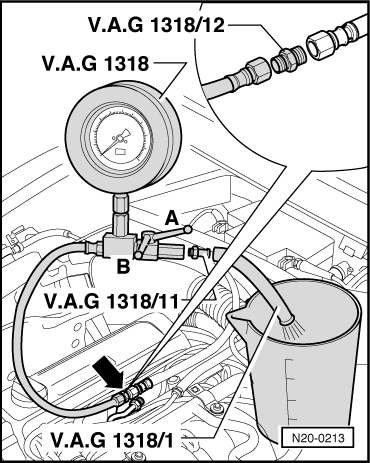 V.A.G 1318/12

V.A.G 1318

A

B

V.A.G 1318/11

V.A.G 1318/1

N20-0213