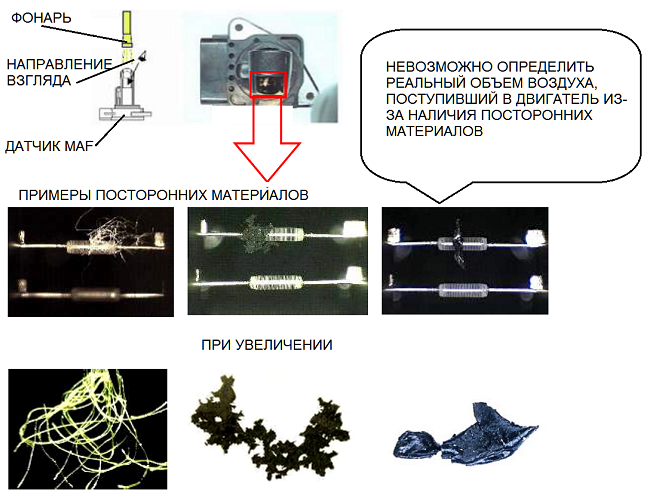 ФОНАРЬ

НАПРАВЛЕНИЕ ВЗГЛЯДА

ДАТЧИК MAF

НЕВОЗМОЖНО ОПРЕДЕЛИТЬ РЕАЛЬНЫЙ ОБЪЕМ ВОЗДУХА, ПОСТУПИВШИЙ В ДВИГАТЕЛЬ ИЗ-ЗА НАЛИЧИЯ ПОСТОРОННИХ МАТЕРИАЛОВ

ПРИМЕРЫ ПОСТОРОННИХ МАТЕРИАЛОВ

ПРИ УВЕЛИЧЕНИИ